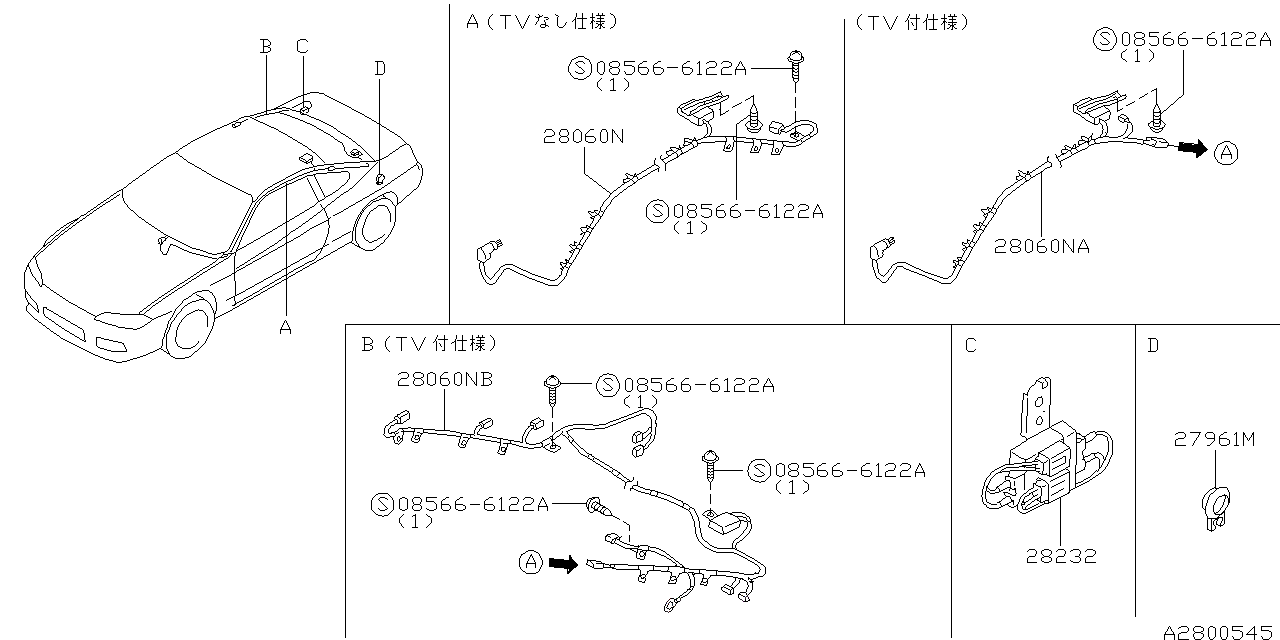 B C D
A

A（TVなし仕様）
Ⓢ08566-6122A
（1）
28060N
Ⓢ08566-6122A
（1）

（TV付仕様）
Ⓢ08566-6122A
（1）
Ⓐ
28060NA

B（TV付仕様）
28060NB
Ⓢ08566-6122A
（1）
Ⓢ08566-6122A
（1）
Ⓢ08566-6122A
（1）
Ⓐ

C
28232

D
27961M

A2800545